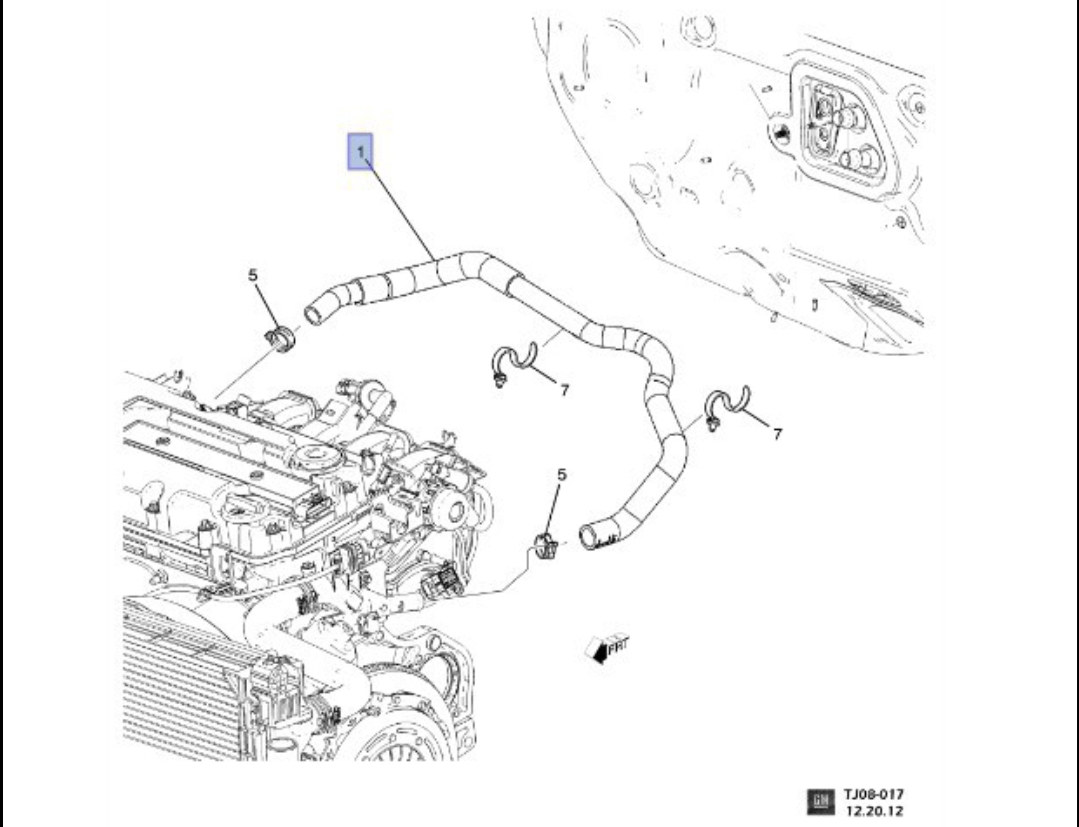 1

5

7

7

5

FRT

GM TJ08-017
12.20.12