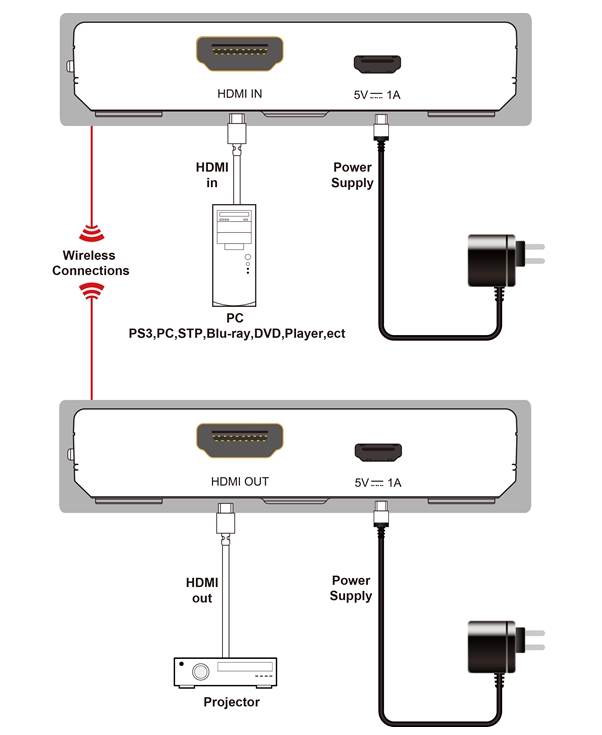 HDMI IN

5V ⎓ 1A

HDMI in

Power Supply

Wireless Connections

PC
PS3,PC,STP,Blu-ray,DVD,Player,ect

HDMI OUT

5V ⎓ 1A

HDMI out

Power Supply

Projector