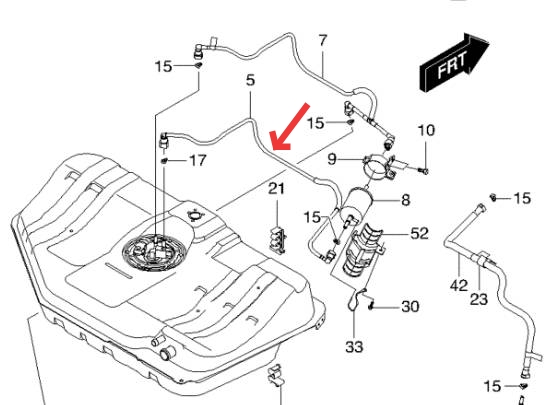 7
FRT
15
5
15
10
17
9
21
8
15
15
52
42
23
30
33
15