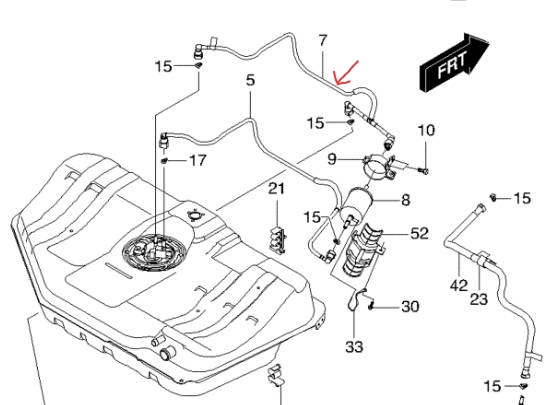 7
FRT
15
5
15
10
17
9
21
8
15
15
52
42
23
30
33
15