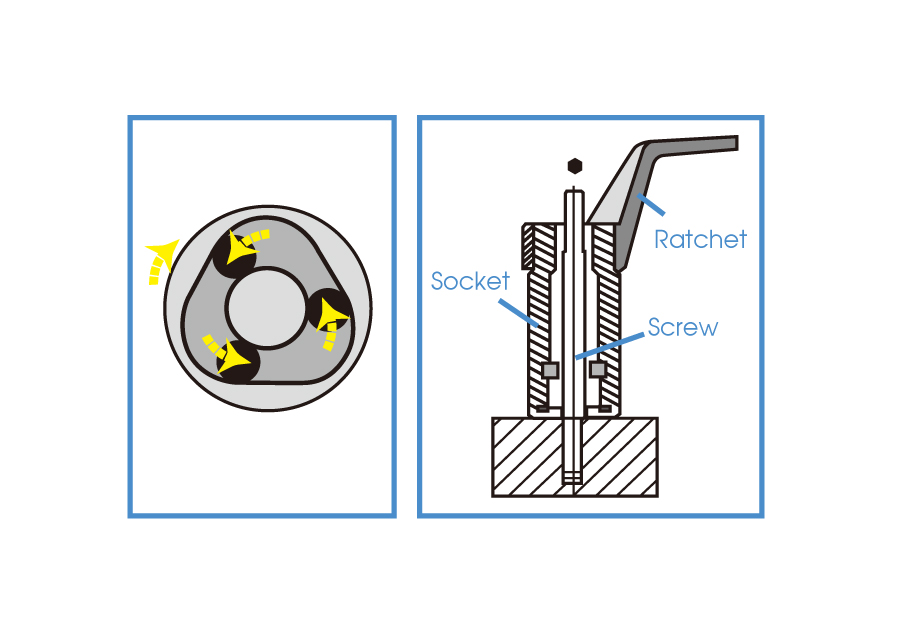 Ratchet
Socket
Screw