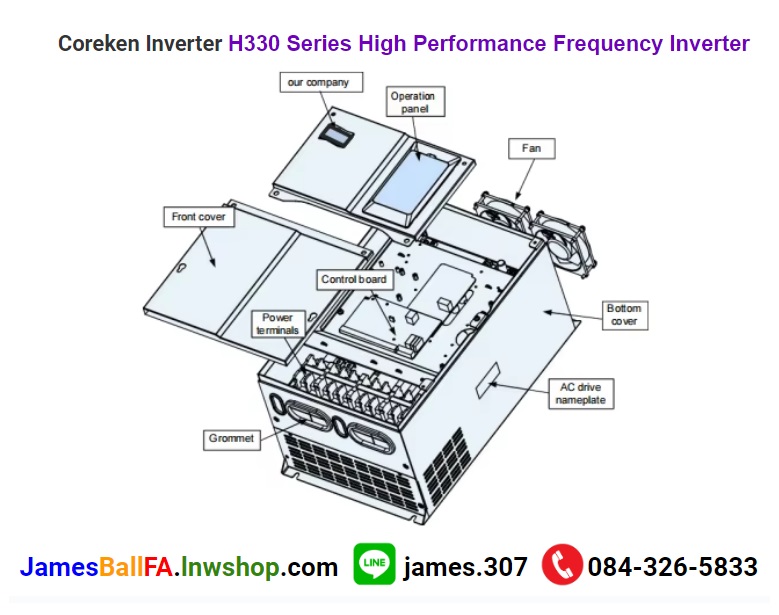 Coreken Inverter H330 Series High Performance Frequency Inverter

our company

Operation panel

Fan

Front cover

Control board

Power terminals

Bottom cover

AC drive nameplate

Grommet

JamesBallFA.lnwshop.com LINE james.307 084-326-5833